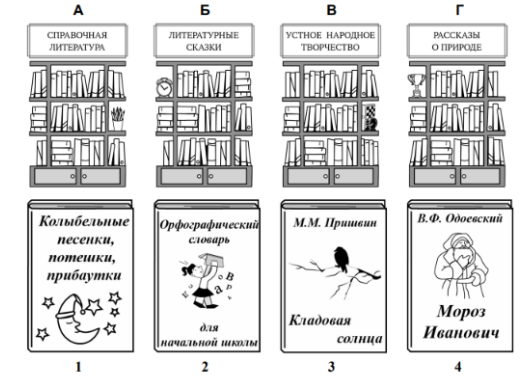 А

СПРАВОЧНАЯ ЛИТЕРАТУРА

Б

ЛИТЕРАТУРНЫЕ СКАЗКИ

В

УСТНОЕ НАРОДНОЕ ТВОРЧЕСТВО

Г

РАССКАЗЫ О ПРИРОДЕ

Колыбельные песенки, потешки, прибаутки

1

Орфографический словарь

для начальной школы

2

М.М. Пришвин

Кладовая солнца

3

В.Ф. Одоевский

Мороз Иванович

4