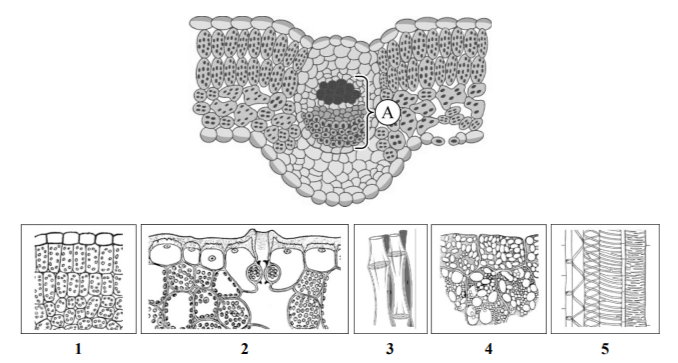 A

1

2

3

4

5