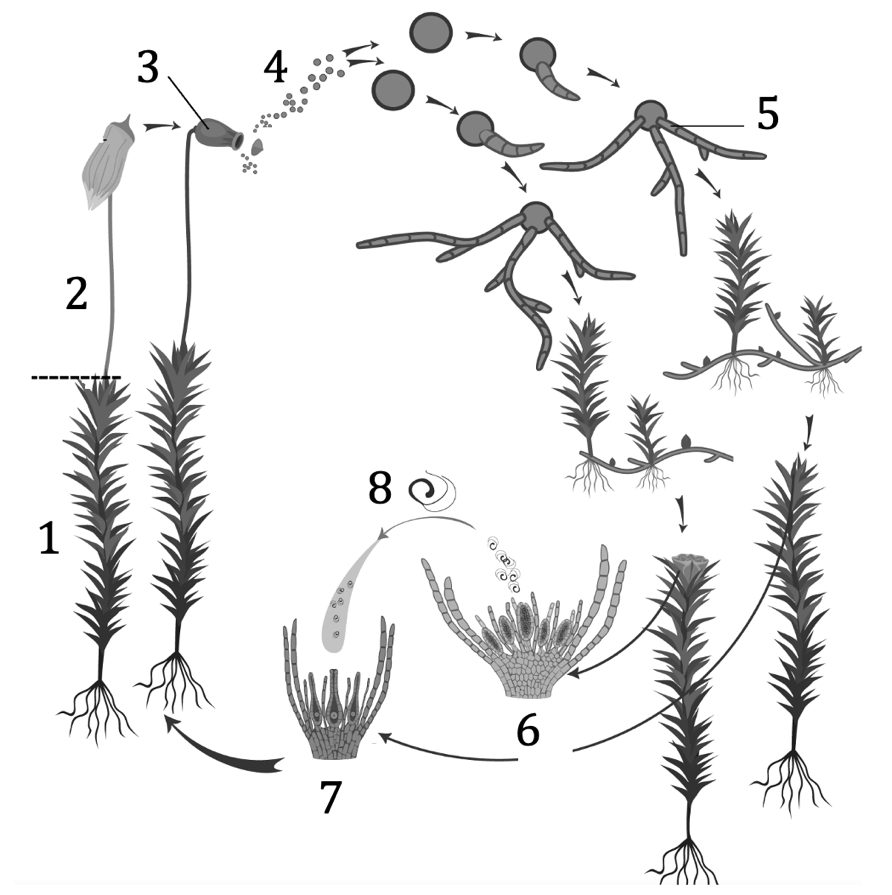 3
4
5
2
1
8
6
7