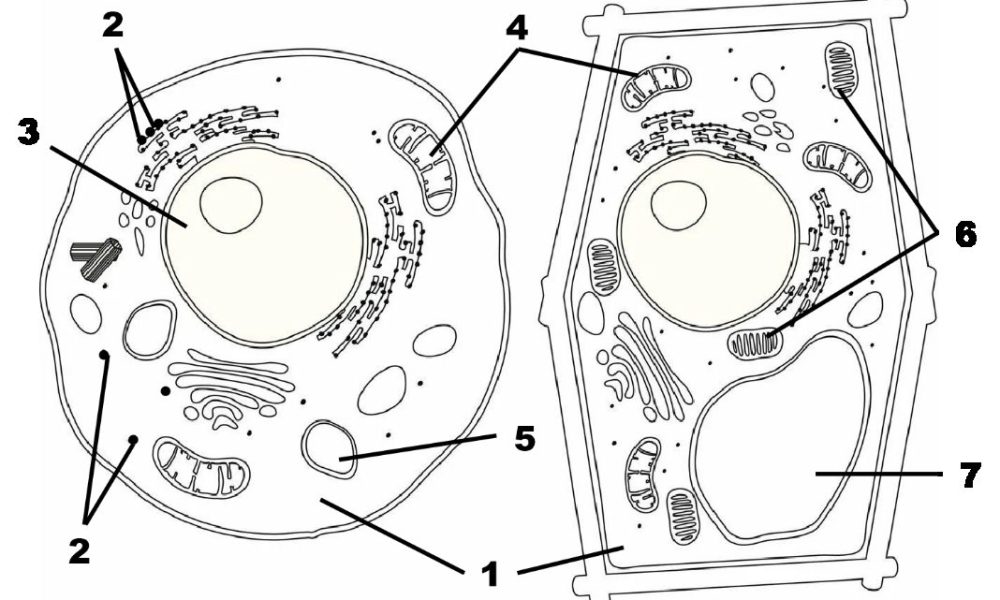 2
4
3
6
5
7
2
1