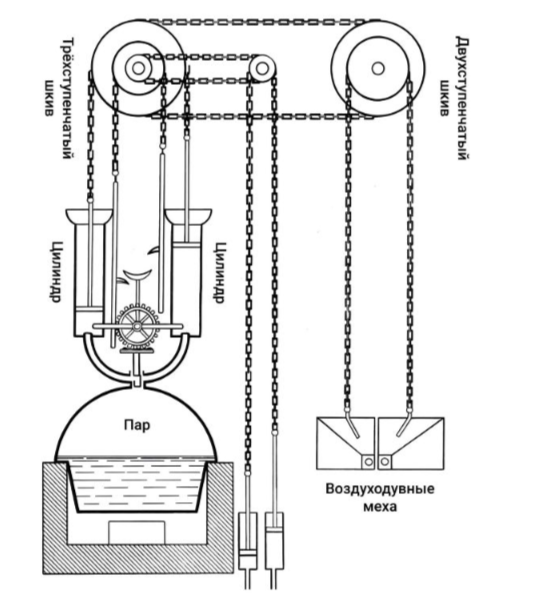 Трёхступенчатый шкив

Двухступенчатый шкив

Цилиндр

Цилиндр

Пар

Воздуходувные меха