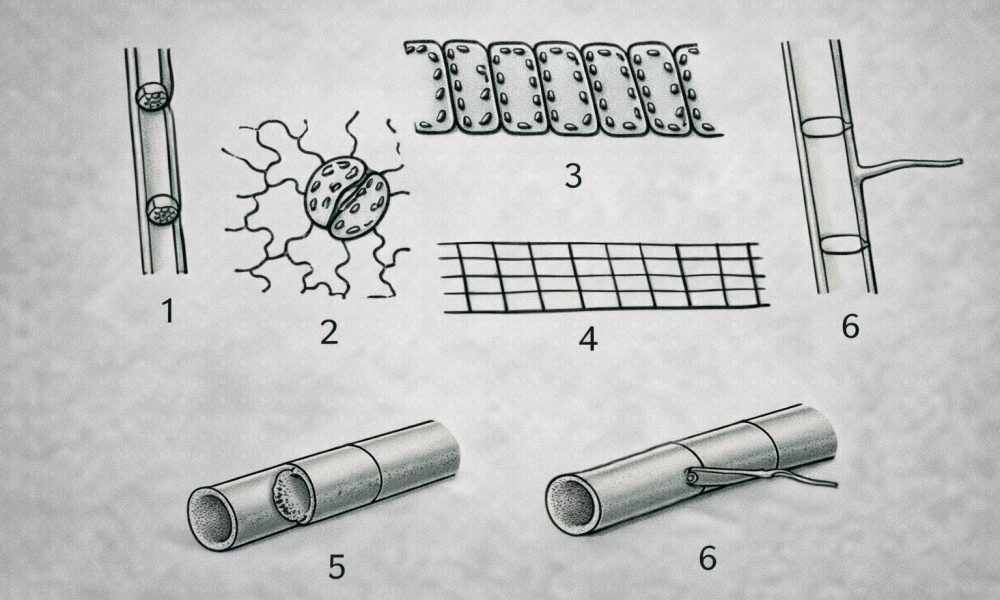 1
2
3
4
6
5
6